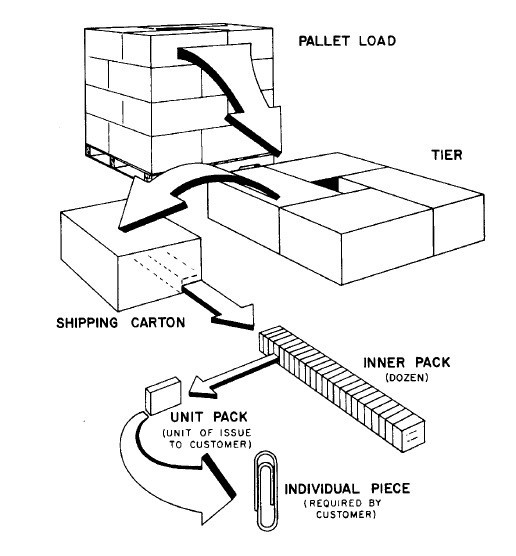 PALLET LOAD

TIER

SHIPPING CARTON

INNER PACK
(DOZEN)

UNIT PACK
(UNIT OF ISSUE TO CUSTOMER)

INDIVIDUAL PIECE
(REQUIRED BY CUSTOMER)